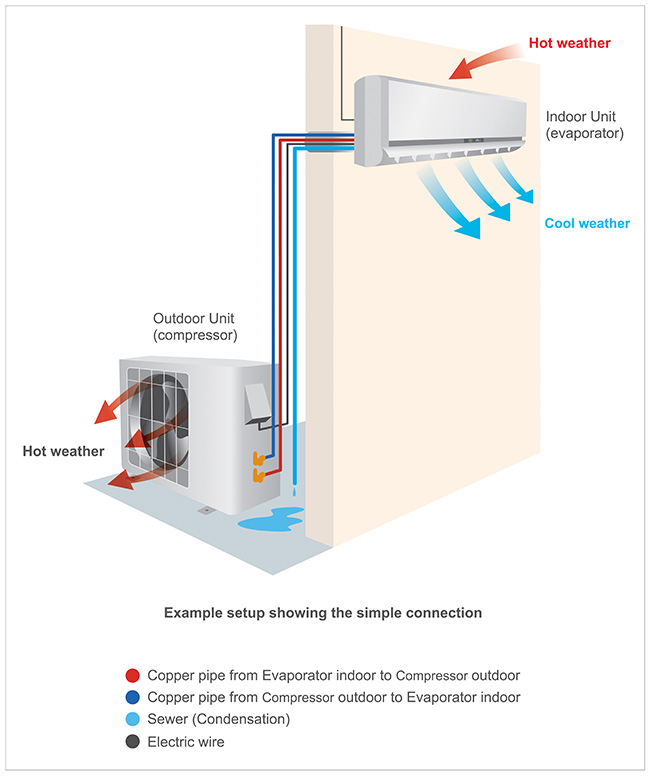 Hot weather

Indoor Unit (evaporator)

Cool weather

Outdoor Unit (compressor)

Hot weather

Example setup showing the simple connection

Copper pipe from Evaporator indoor to Compressor outdoor
Copper pipe from Compressor outdoor to Evaporator indoor
Sewer (Condensation)
Electric wire